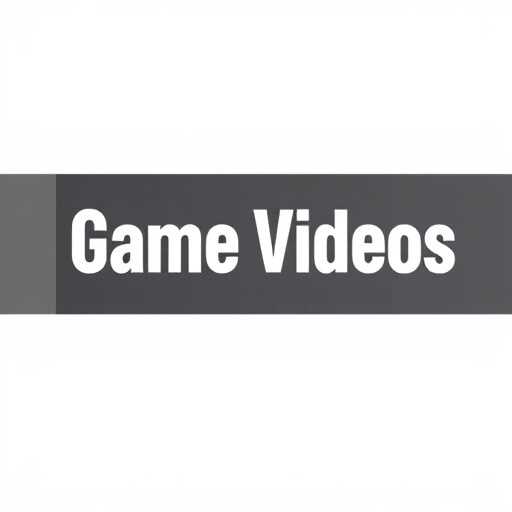 Game Videos